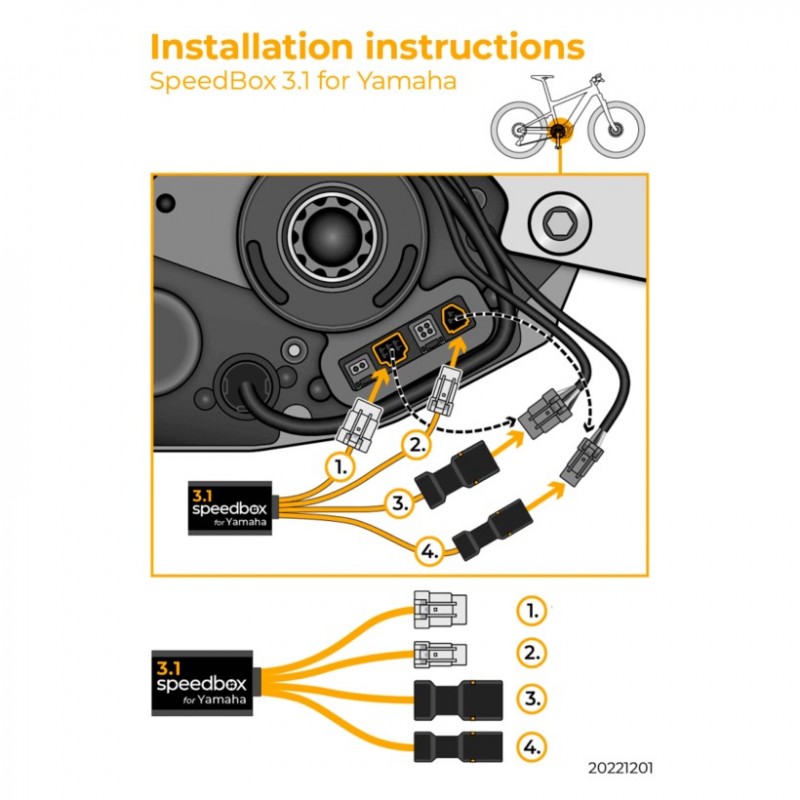 Installation instructions
SpeedBox 3.1 for Yamaha

1.
2.
3.
4.

3.1
speedbox
for Yamaha

3.1
speedbox
for Yamaha

1.
2.
3.
4.

20221201