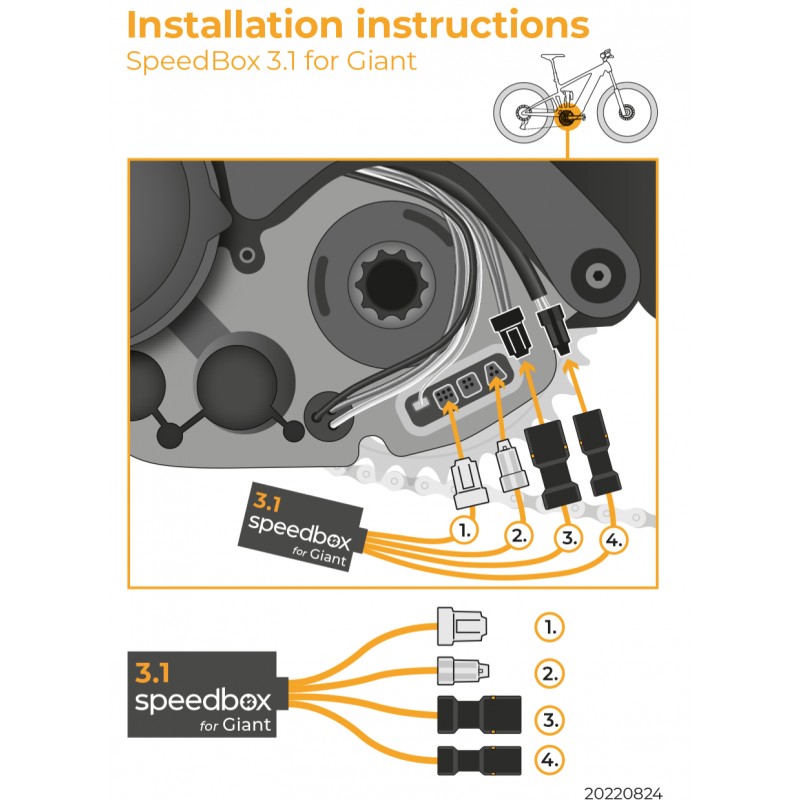 Installation instructions
SpeedBox 3.1 for Giant

3.1
speedbox
for Giant

1.
2.
3.
4.

3.1
speedbox
for Giant

1.
2.
3.
4.

20220824