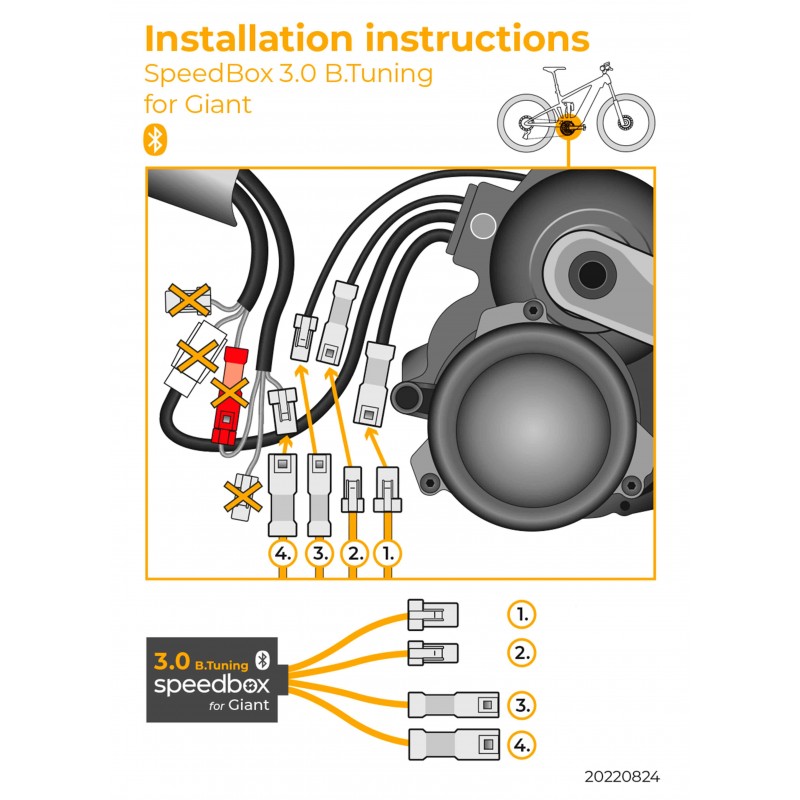 Installation instructions
SpeedBox 3.0 B.Tuning
for Giant

4. 3. 2. 1.

3.0 B.Tuning
speedbox
for Giant

1.
2.
3.
4.

20220824