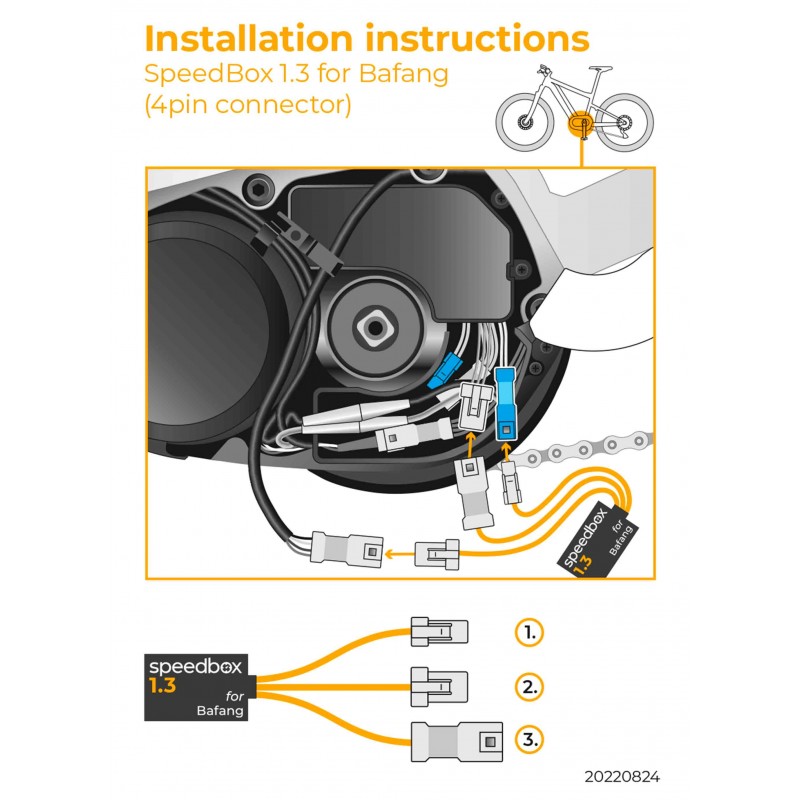 Installation instructions
SpeedBox 1.3 for Bafang
(4pin connector)

speedbox
1.3
for
Bafang

speedbox
1.3
for
Bafang

1.
2.
3.

20220824